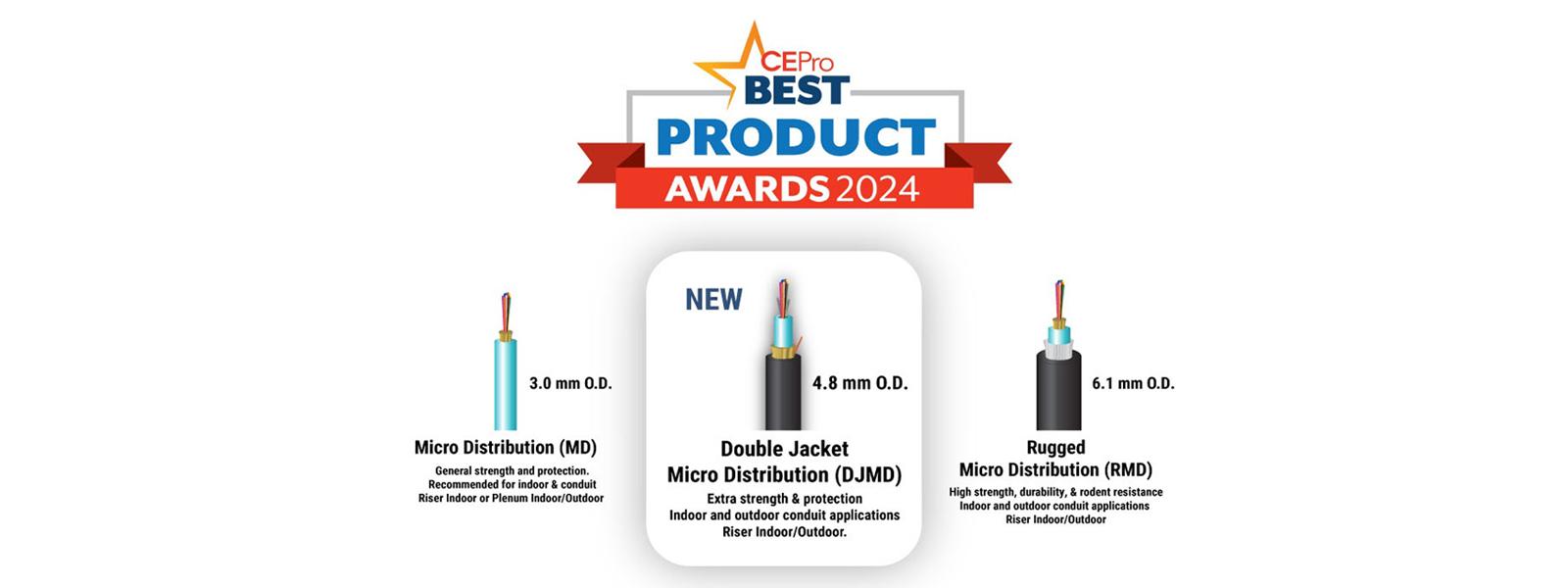 CEPro
BEST
PRODUCT
AWARDS 2024

3.0 mm O.D.

Micro Distribution (MD)

General strength and protection.
Recommended for indoor & conduit
Riser Indoor or Plenum Indoor/Outdoor

NEW

4.8 mm O.D.

Double Jacket
Micro Distribution (DJMD)

Extra strength & protection
Indoor and outdoor conduit applications
Riser Indoor/Outdoor.

6.1 mm O.D.

Rugged
Micro Distribution (RMD)

High strength, durability, & rodent resistance
Indoor and outdoor conduit applications
Riser Indoor/Outdoor